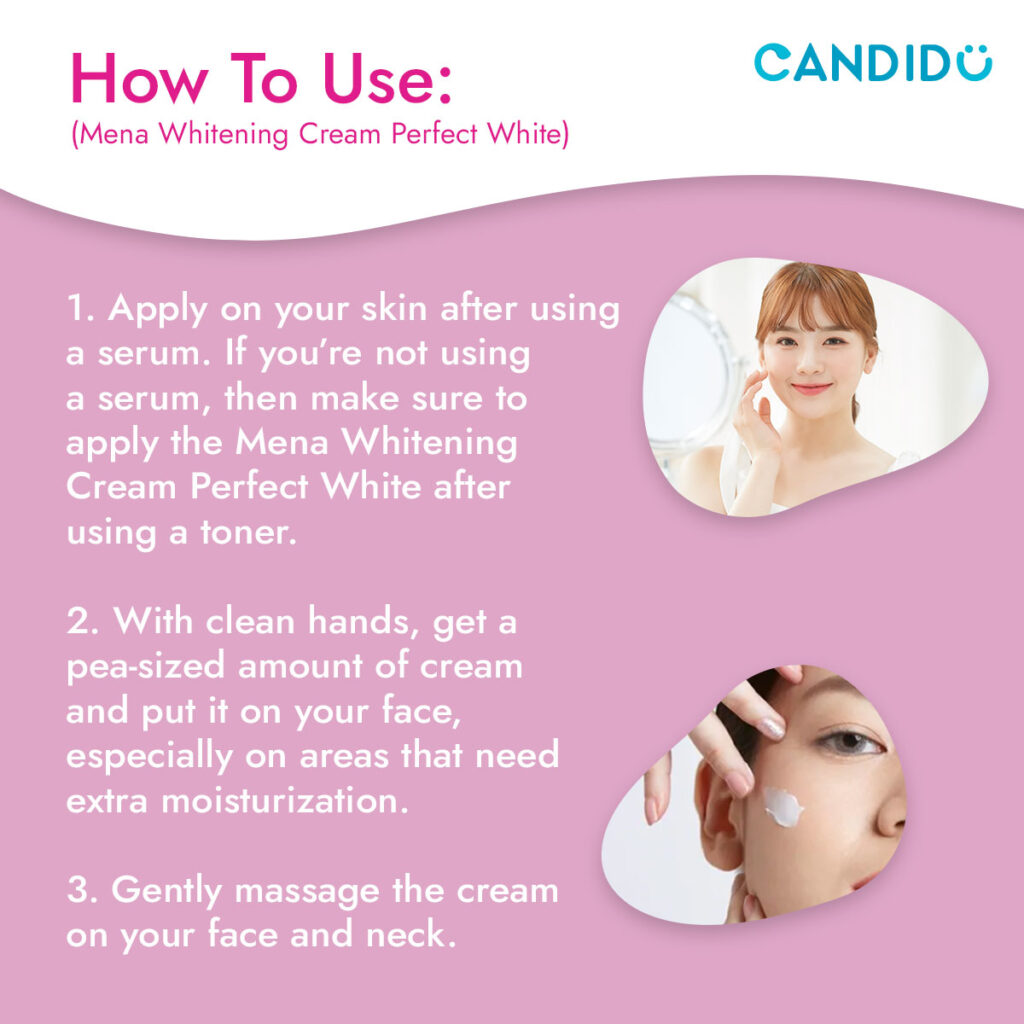 How To Use:
(Mena Whitening Cream Perfect White)

CANDIDU

1. Apply on your skin after using a serum. If you're not using a serum, then make sure to apply the Mena Whitening Cream Perfect White after using a toner.

2. With clean hands, get a pea-sized amount of cream and put it on your face, especially on areas that need extra moisturization.

3. Gently massage the cream on your face and neck.